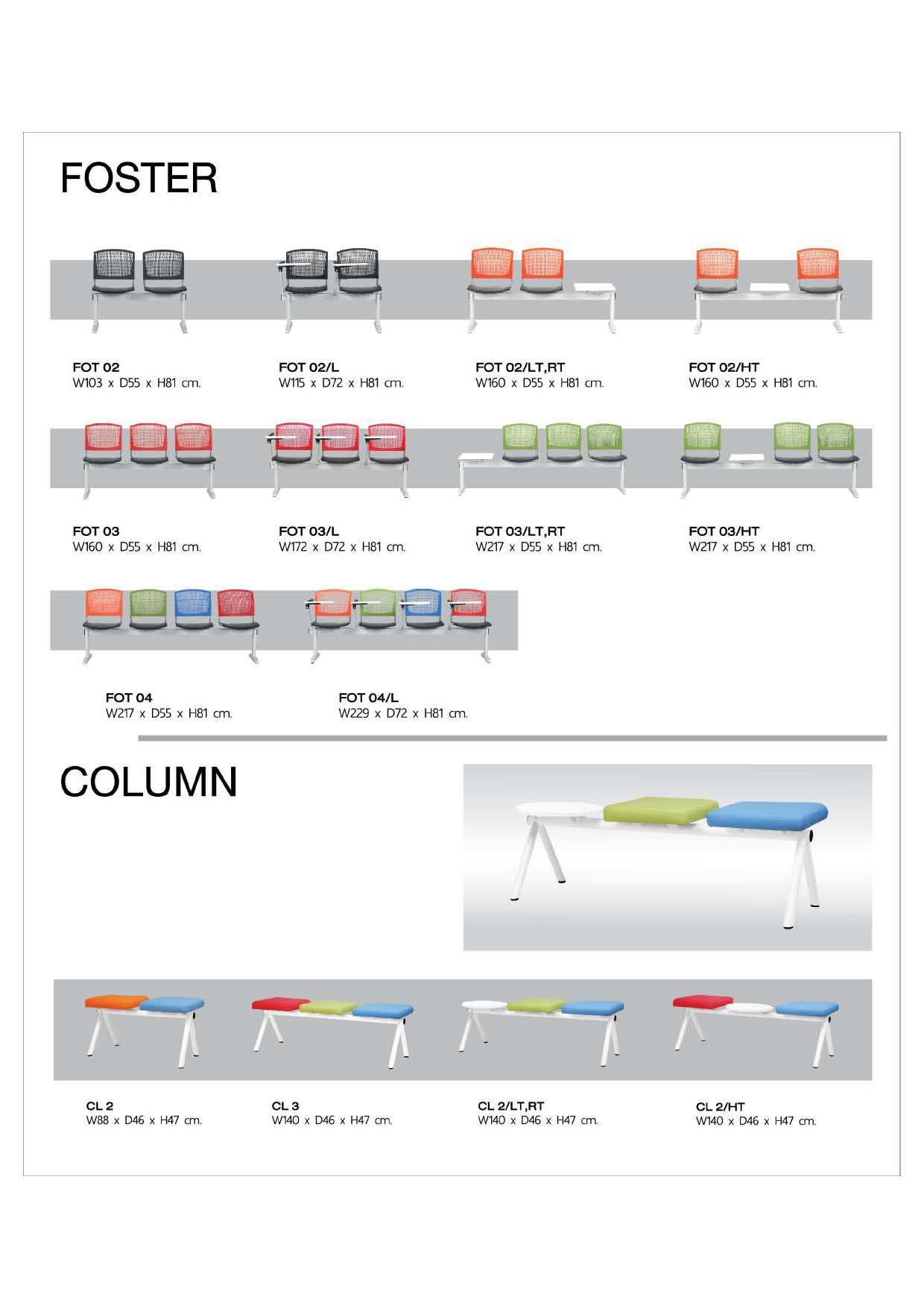 FOSTER

FOT 02
W103 x D55 x H81 cm.

FOT 02/L
W115 x D72 x H81 cm.

FOT 02/LT,RT
W160 x D55 x H81 cm.

FOT 02/HT
W160 x D55 x H81 cm.

FOT 03
W160 x D55 x H81 cm.

FOT 03/L
W172 x D72 x H81 cm.

FOT 03/LT,RT
W217 x D55 x H81 cm.

FOT 03/HT
W217 x D55 x H81 cm.

FOT 04
W217 x D55 x H81 cm.

FOT 04/L
W229 x D72 x H81 cm.

COLUMN

CL 2
W88 x D46 x H47 cm.

CL 3
W140 x D46 x H47 cm.

CL 2/LT,RT
W140 x D46 x H47 cm.

CL 2/HT
W140 x D46 x H47 cm.